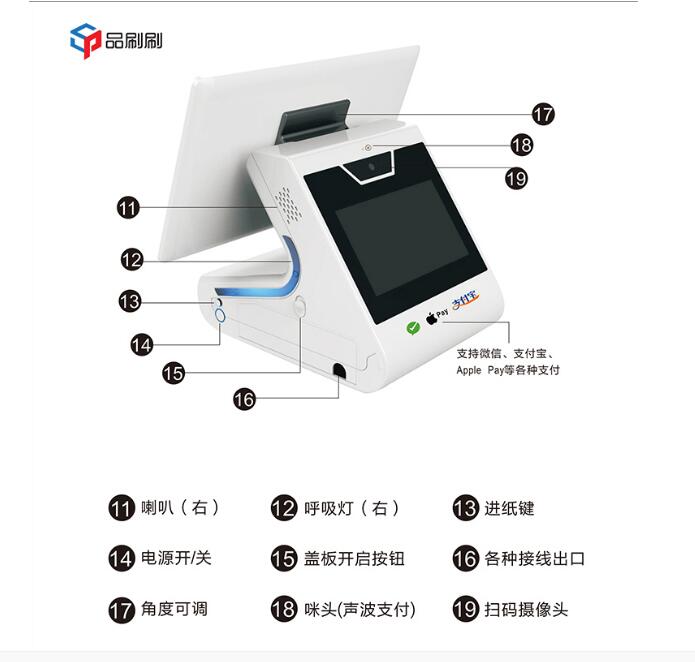 品刷刷

17
18
19
11
12
13
14
15
16

Pay 支付宝

支持微信、支付宝、Apple Pay等各种支付

11 喇叭（右）
12 呼吸灯（右）
13 进纸键
14 电源开/关
15 盖板开启按钮
16 各种接线出口
17 角度可调
18 咪头(声波支付)
19 扫码摄像头